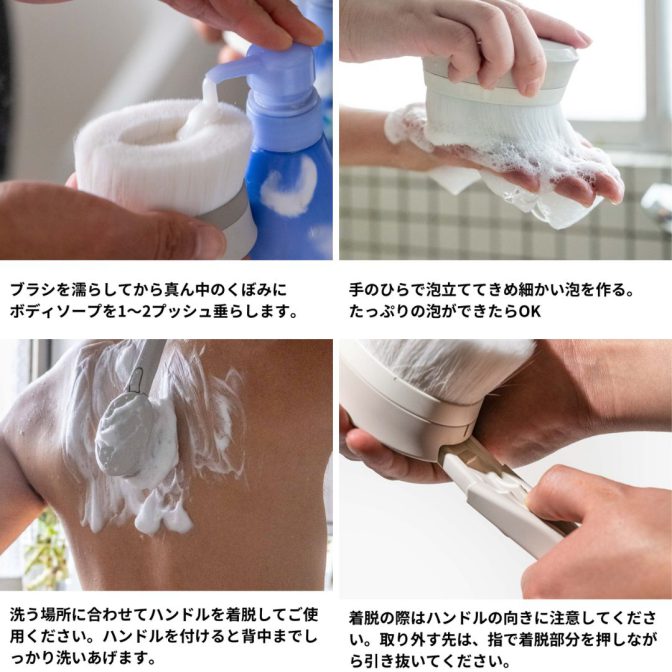 ブラシを濡らしてから真ん中のくぼみにボディソープを1〜2プッシュ垂らします。

手のひらで泡立ててきめ細かい泡を作る。たっぷりの泡ができたらOK

洗う場所に合わせてハンドルを着脱してご使用ください。ハンドルを付けると背中までしっかり洗いあげます。

着脱の際はハンドルの向きに注意してください。取り外す先は、指で着脱部分を押しながら引き抜いてください。